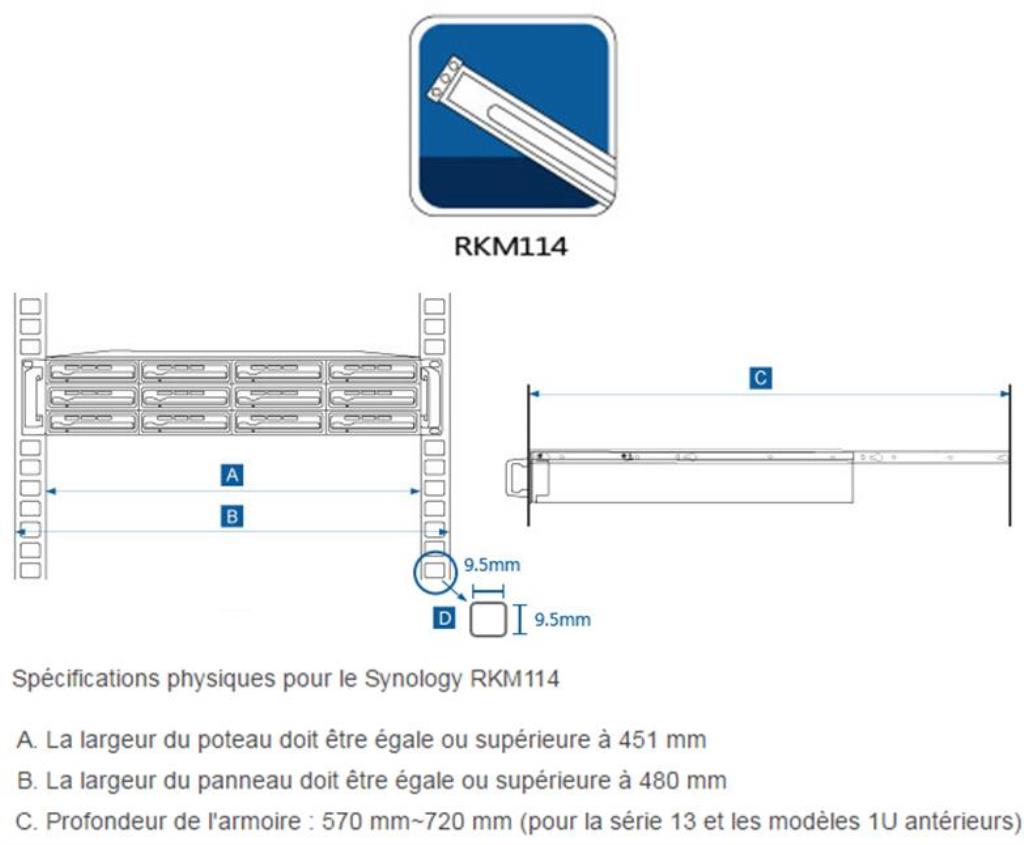 RKM114

A

B

C

9.5mm

D

9.5mm

Spécifications physiques pour le Synology RKM114

A. La largeur du poteau doit être égale ou supérieure à 451 mm

B. La largeur du panneau doit être égale ou supérieure à 480 mm

C. Profondeur de l'armoire : 570 mm~720 mm (pour la série 13 et les modèles 1U antérieurs)