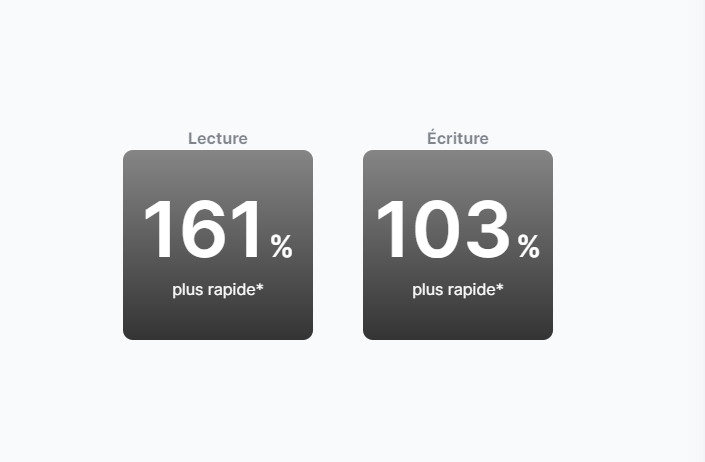 Lecture

161%

plus rapide*

Écriture

103%

plus rapide*